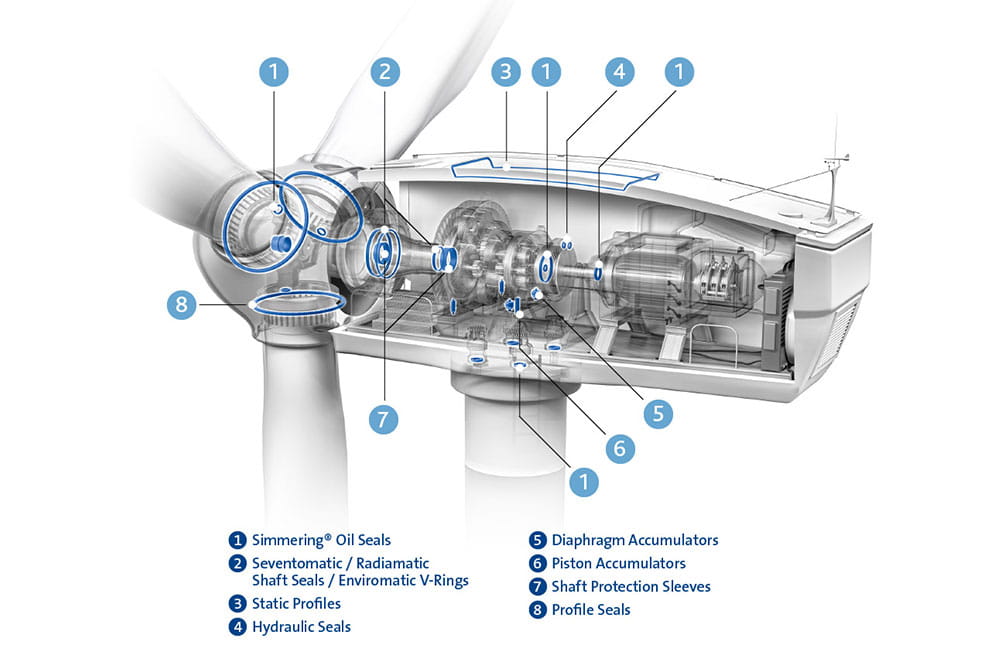 1
2
3
1
4
1
8
7
5
6
1

1 Simmering® Oil Seals
2 Seventomatic / Radiamatic Shaft Seals / Enviromatic V-Rings
3 Static Profiles
4 Hydraulic Seals

5 Diaphragm Accumulators
6 Piston Accumulators
7 Shaft Protection Sleeves
8 Profile Seals