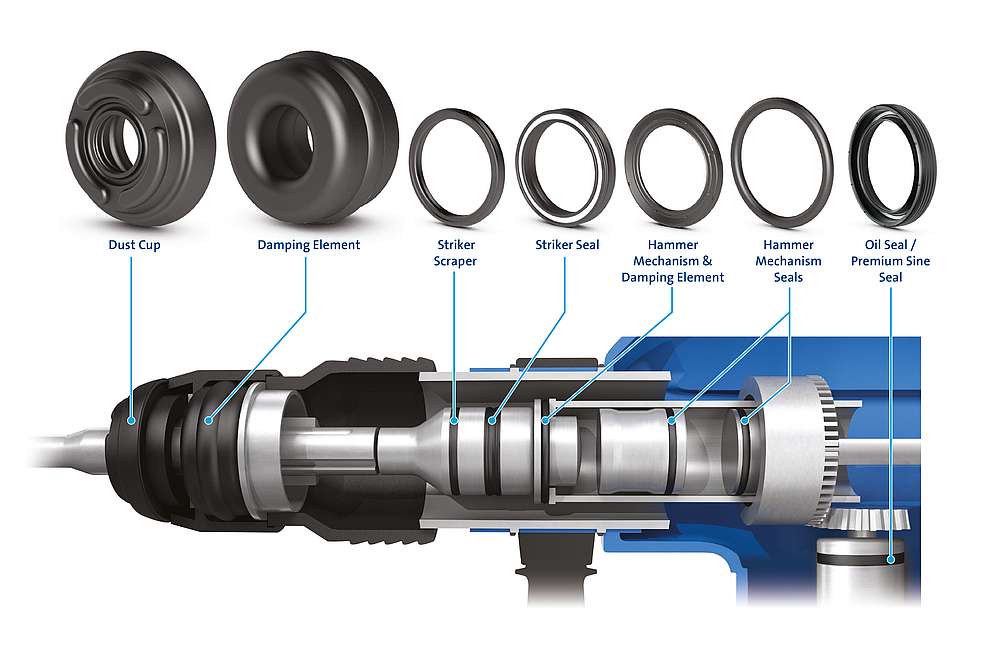 Dust Cup

Damping Element

Striker Scraper

Striker Seal

Hammer Mechanism & Damping Element

Hammer Mechanism Seals

Oil Seal / Premium Sine Seal